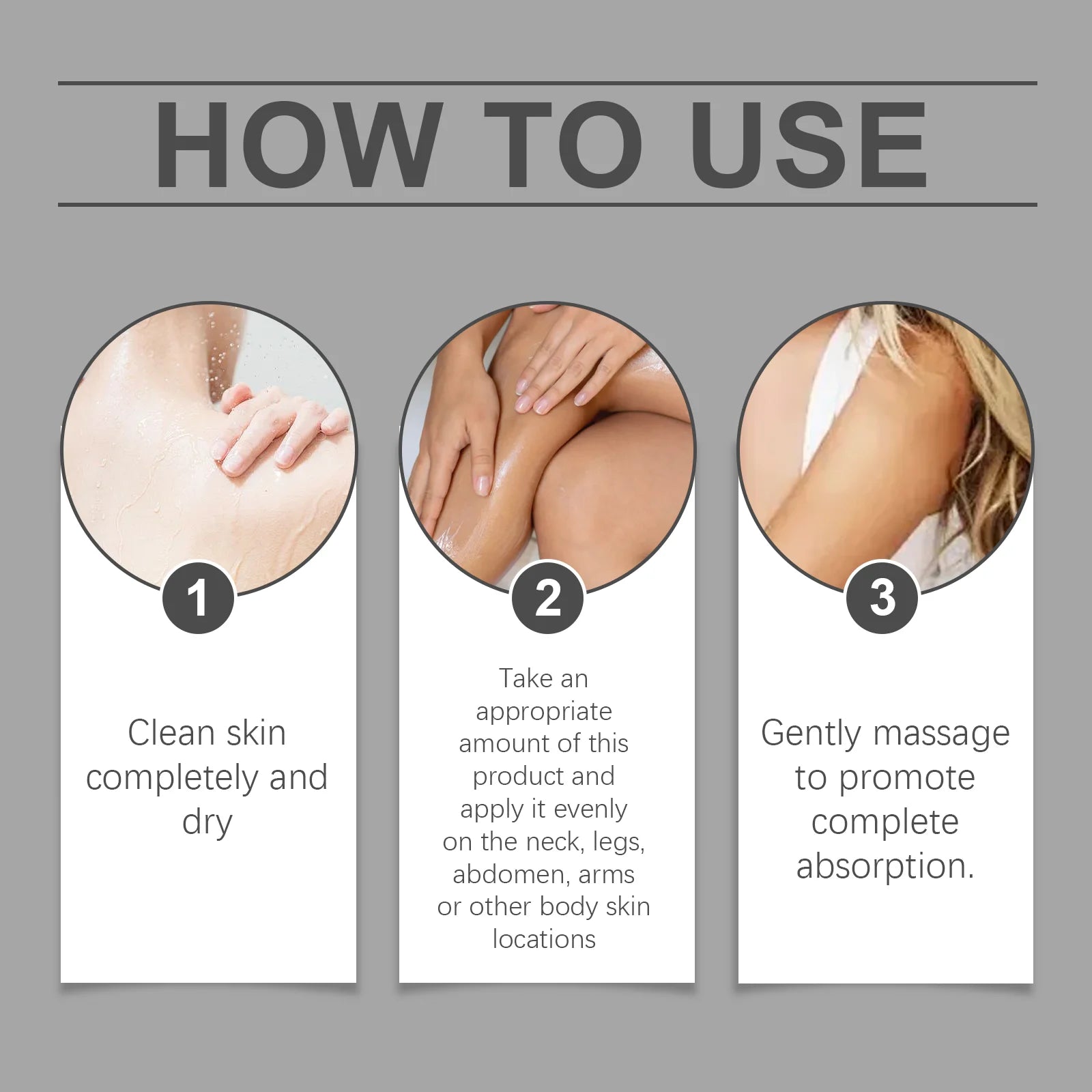 HOW TO USE

1

Clean skin completely and dry

2

Take an appropriate amount of this product and apply it evenly on the neck, legs, abdomen, arms or other body skin locations

3

Gently massage to promote complete absorption.