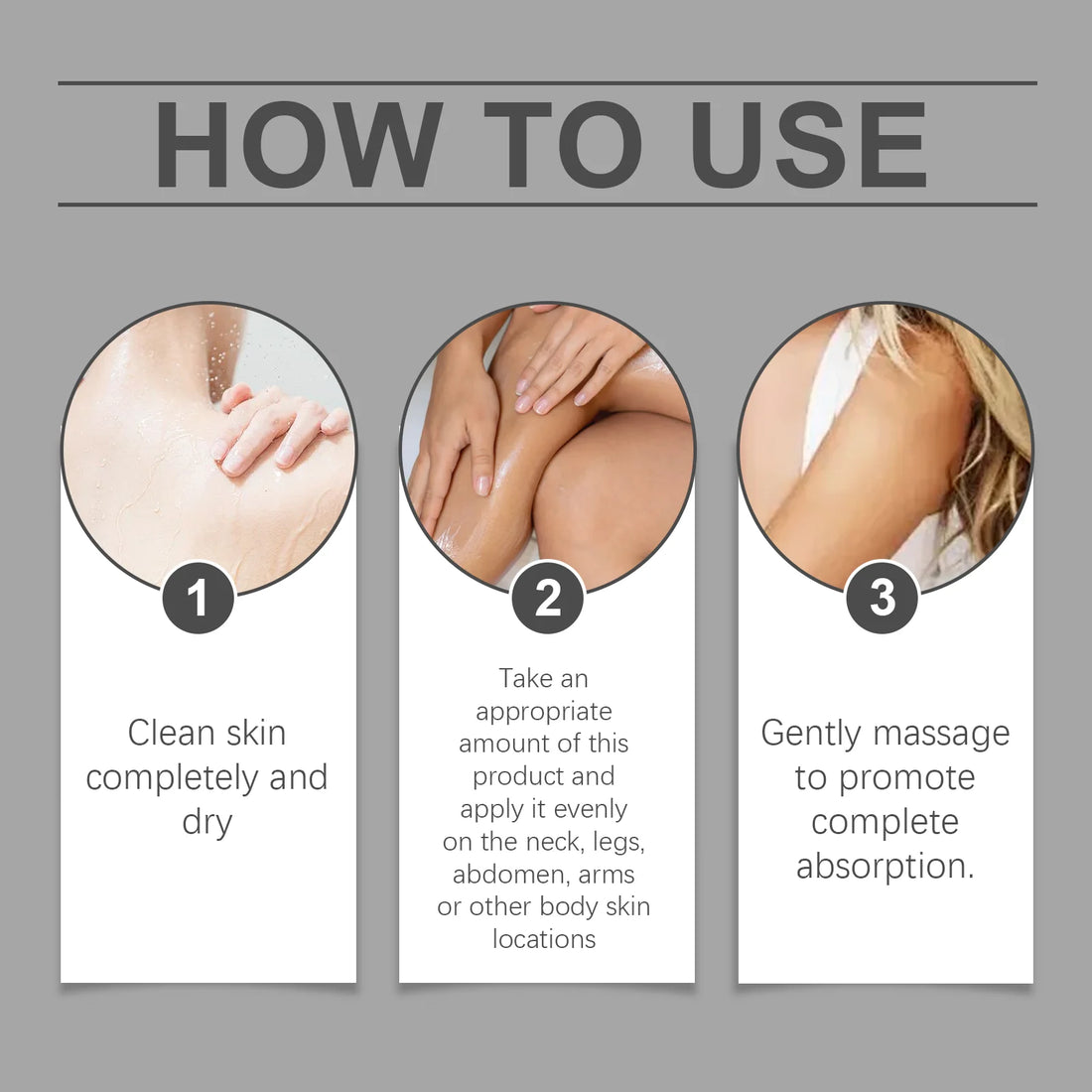 HOW TO USE

1

Clean skin completely and dry

2

Take an appropriate amount of this product and apply it evenly on the neck, legs, abdomen, arms or other body skin locations

3

Gently massage to promote complete absorption.