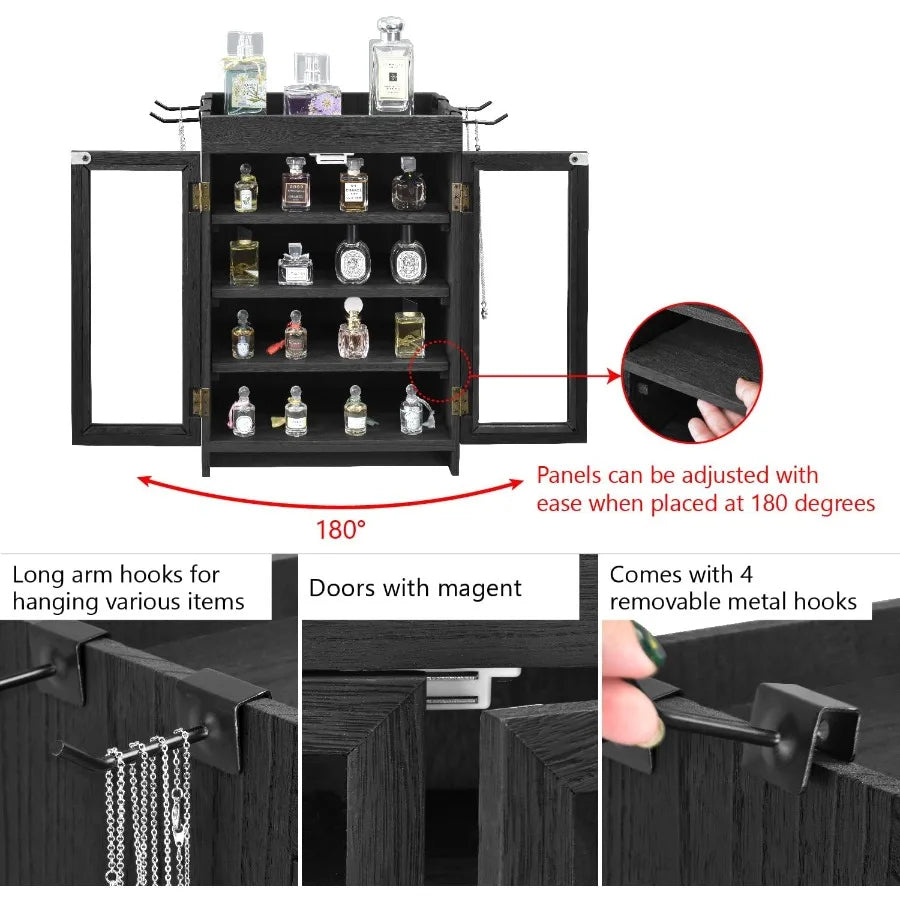 Panels can be adjusted with ease when placed at 180 degrees

180°

Long arm hooks for hanging various items

Doors with magent

Comes with 4 removable metal hooks