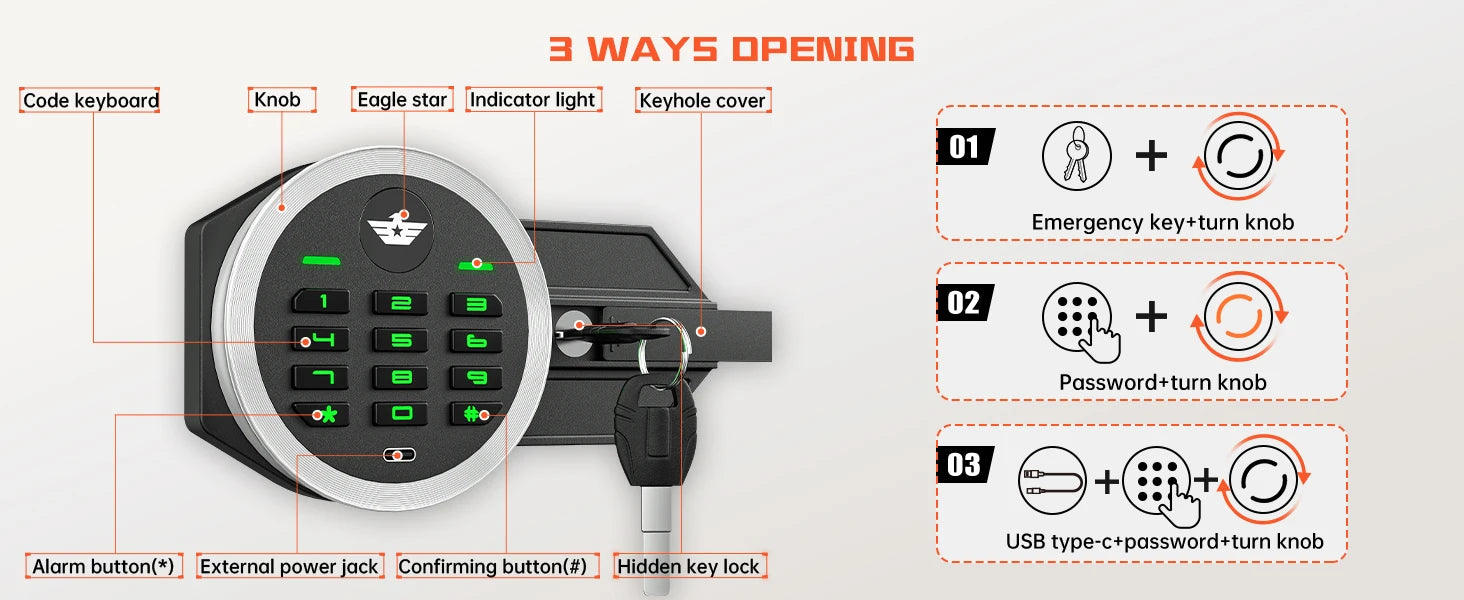 3 WAYS OPENING

Code keyboard

Knob

Eagle star

Indicator light

Keyhole cover

1 2 3
4 5 6
7 8 9
* 0 #

Alarm button(*)

External power jack

Confirming button(#)

Hidden key lock

01

Emergency key+turn knob

02

Password+turn knob

03

USB type-c+password+turn knob