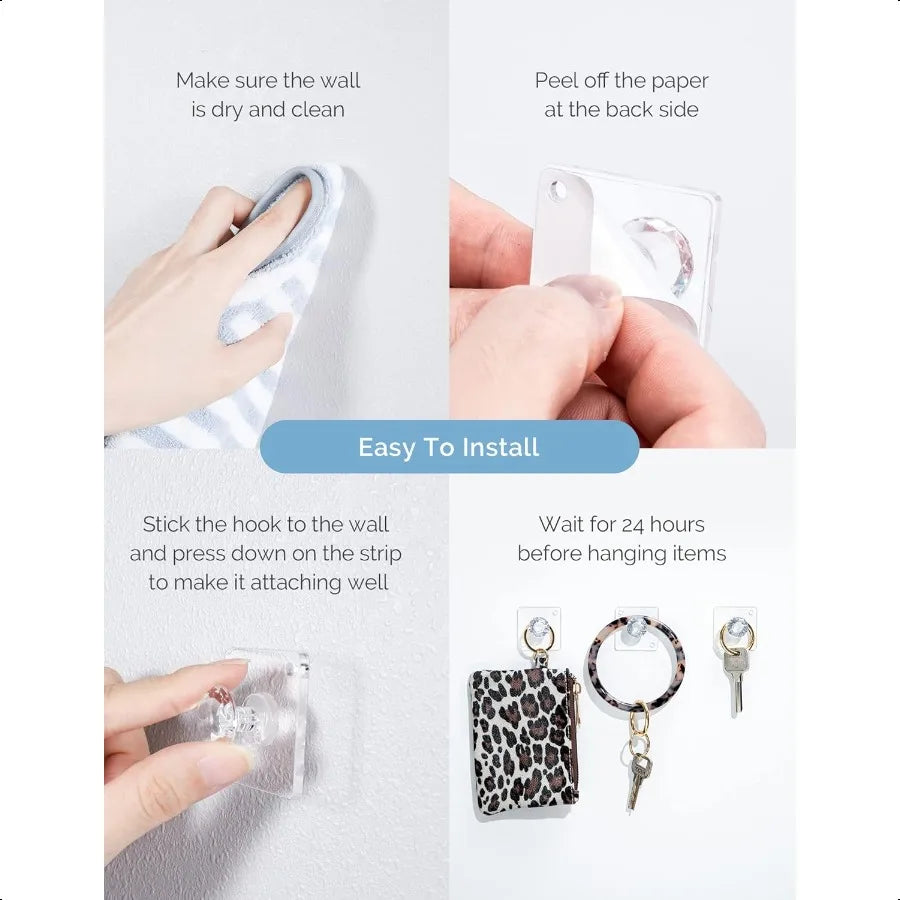 Make sure the wall is dry and clean

Peel off the paper at the back side

Easy To Install

Stick the hook to the wall and press down on the strip to make it attaching well

Wait for 24 hours before hanging items