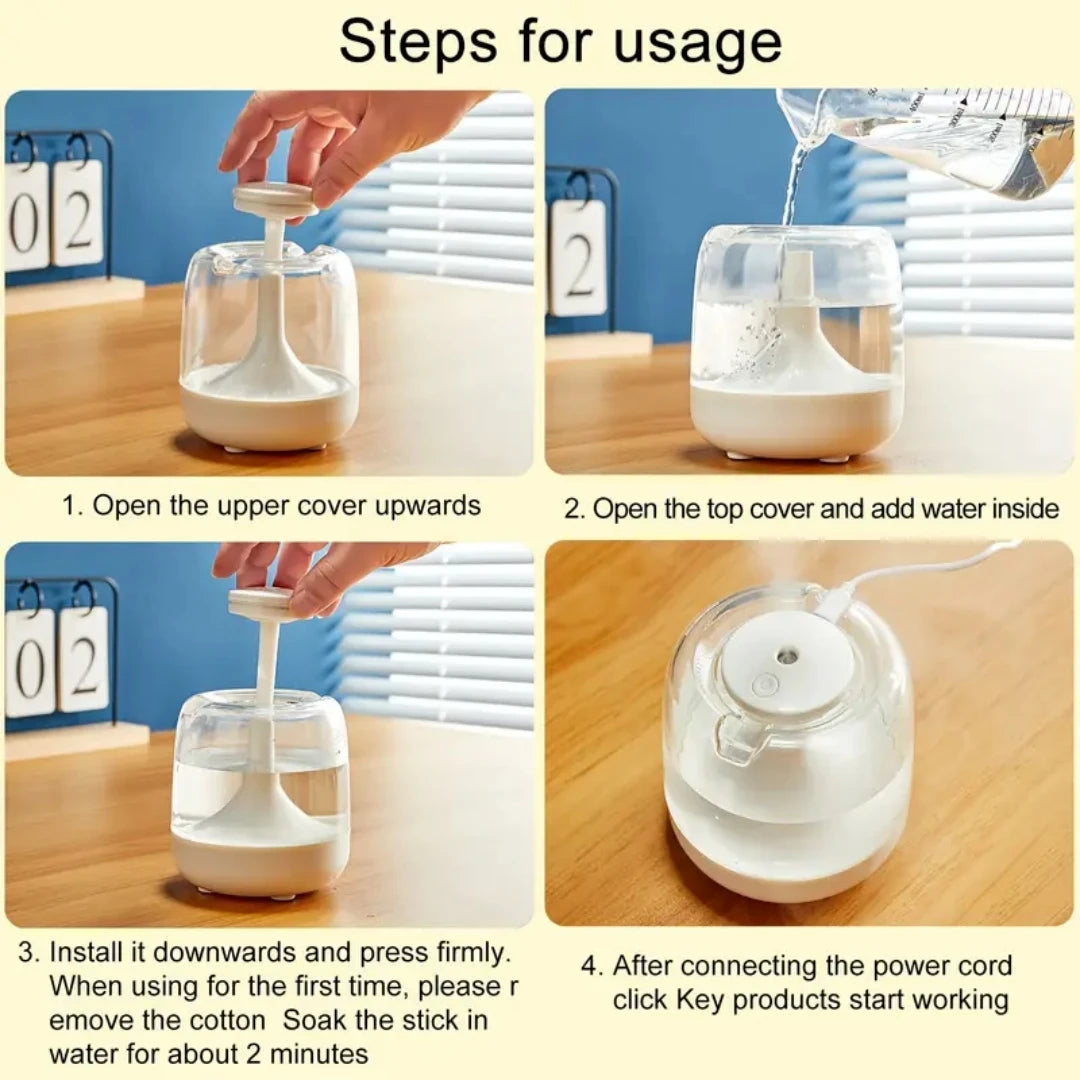 Steps for usage

02

2

1. Open the upper cover upwards

2. Open the top cover and add water inside

02

3. Install it downwards and press firmly. When using for the first time, please r emove the cotton Soak the stick in water for about 2 minutes

4. After connecting the power cord click Key products start working